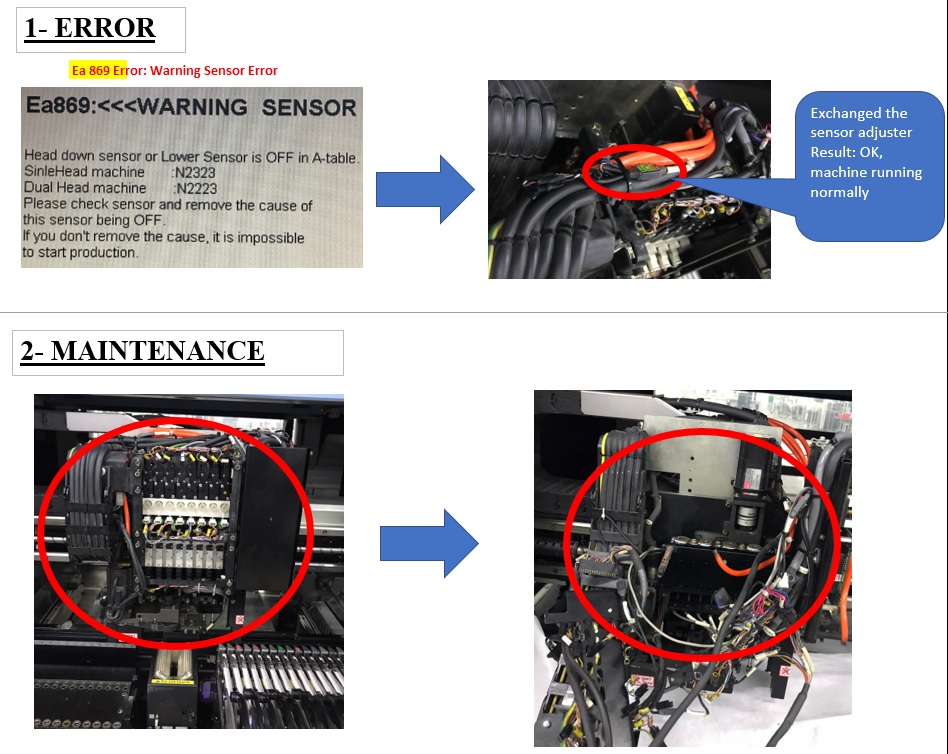 1- ERROR

Ea 869 Error: Warning Sensor Error

Ea869:<<<WARNING SENSOR

Head down sensor or Lower Sensor is OFF in A-table.
SinleHead machine :N2323
Dual Head machine :N2223
Please check sensor and remove the cause of this sensor being OFF.
If you don't remove the cause, it is impossible to start production.

Exchanged the sensor adjuster
Result: OK, machine running normally

2- MAINTENANCE